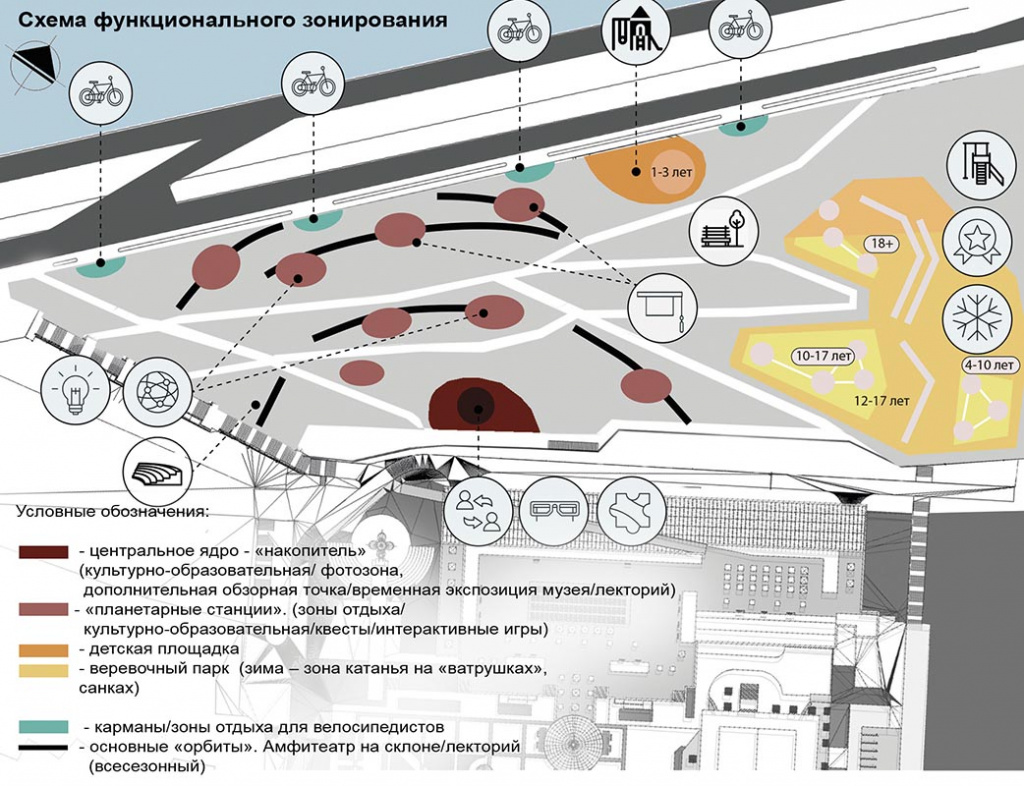 Схема функционального зонирования

1-3 лет

18+

10-17 лет

12-17 лет

4-10 лет

Условные обозначения:

- центральное ядро - «накопитель» (культурно-образовательная/ фотозона, дополнительная обзорная точка/временная экспозиция музея/лекторий)
- «планетарные станции». (зоны отдыха/ культурно-образовательная/квесты/интерактивные игры)
- детская площадка
- веревочный парк (зима – зона катанья на «ватрушках», санках)

- карманы/зоны отдыха для велосипедистов
- основные «орбиты». Амфитеатр на склоне/лекторий (всесезонный)