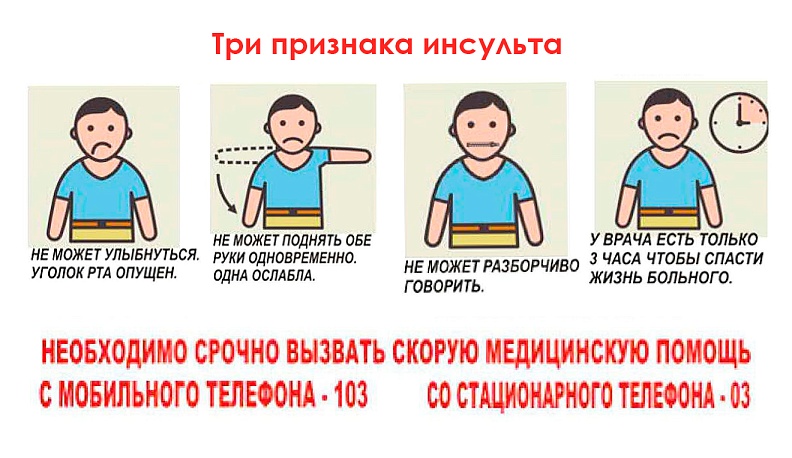 Три признака инсульта

НЕ МОЖЕТ УЛЫБНУТЬСЯ. УГОЛОК РТА ОПУЩЕН.

НЕ МОЖЕТ ПОДНЯТЬ ОБЕ РУКИ ОДНОВРЕМЕННО. ОДНА ОСЛАБЛА.

НЕ МОЖЕТ РАЗБОРЧИВО ГОВОРИТЬ.

У ВРАЧА ЕСТЬ ТОЛЬКО 3 ЧАСА ЧТОБЫ СПАСТИ ЖИЗНЬ БОЛЬНОГО.

НЕОБХОДИМО СРОЧНО ВЫЗВАТЬ СКОРУЮ МЕДИЦИНСКУЮ ПОМОЩЬ

С МОБИЛЬНОГО ТЕЛЕФОНА - 103

СО СТАЦИОНАРНОГО ТЕЛЕФОНА - 03